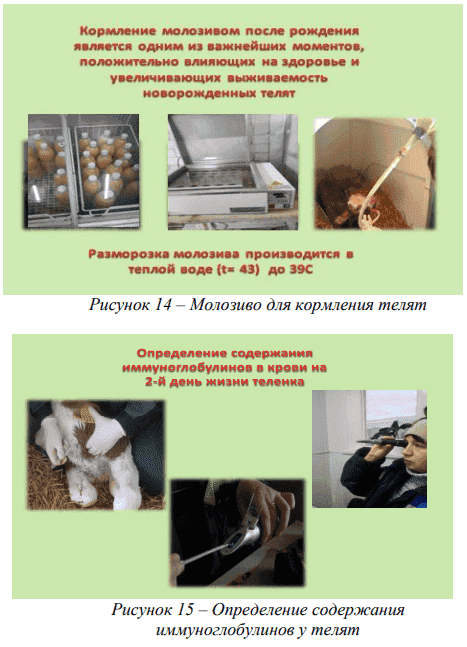 Кормление молозивом после рождения является одним из важнейших моментов, положительно влияющих на здоровье и увеличивающих выживаемость новорожденных телят

Разморозка молозива производится в теплой воде (t= 43) до 39С

Рисунок 14 – Молозиво для кормления телят

Определение содержания иммуноглобулинов в крови на 2-й день жизни теленка

Рисунок 15 – Определение содержания иммуноглобулинов у телят